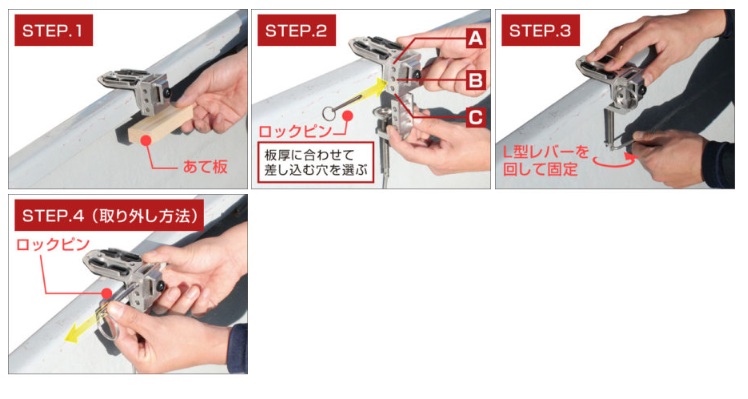 STEP.1

あて板

STEP.2

A

B

C

ロックピン

板厚に合わせて差し込む穴を選ぶ

STEP.3

L型レバーを回して固定

STEP.4（取り外し方法）

ロックピン